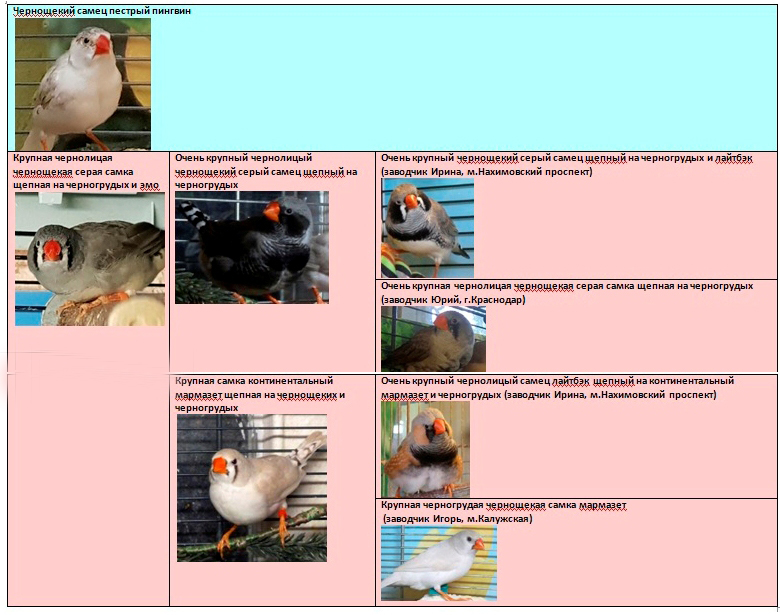 Чернощекий самец пестрый пингвин

Крупная чернолицая чернощекая серая самка щепная на черногрудых и эмо

Очень крупный чернолицый чернощекий серый самец щепный на черногрудых

Очень крупный чернощекий серый самец щепный на черногрудых и лайтбэк (заводчик Ирина, м.Нахимовский проспект)

Очень крупная чернолицая чернощекая серая самка щепная на черногрудых (заводчик Юрий, г.Краснодар)

Крупная самка континентальный мармазет щепная на чернощеких и черногрудых

Очень крупный чернолицый самец лайтбэк щепный на континентальный мармазет и черногрудых (заводчик Ирина, м.Нахимовский проспект)

Крупная черногрудая чернощекая самка мармазет (заводчик Игорь, м.Калужская)